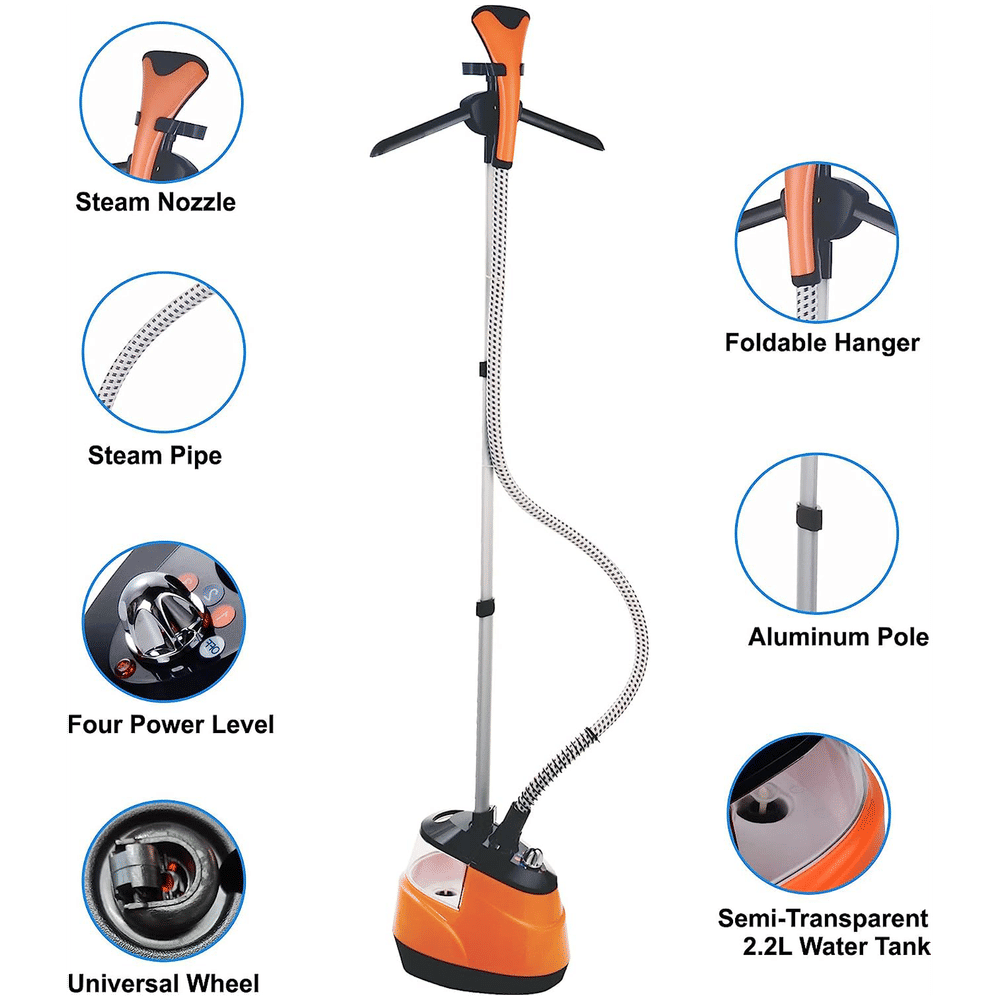 Steam Nozzle

Steam Pipe

Four Power Level

Universal Wheel

Foldable Hanger

Aluminum Pole

Semi-Transparent 2.2L Water Tank